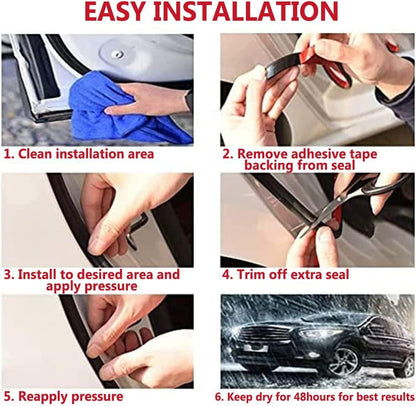 EASY INSTALLATION

1. Clean installation area

2. Remove adhesive tape backing from seal

3. Install to desired area and apply pressure

4. Trim off extra seal

5. Reapply pressure

6. Keep dry for 48hours for best results