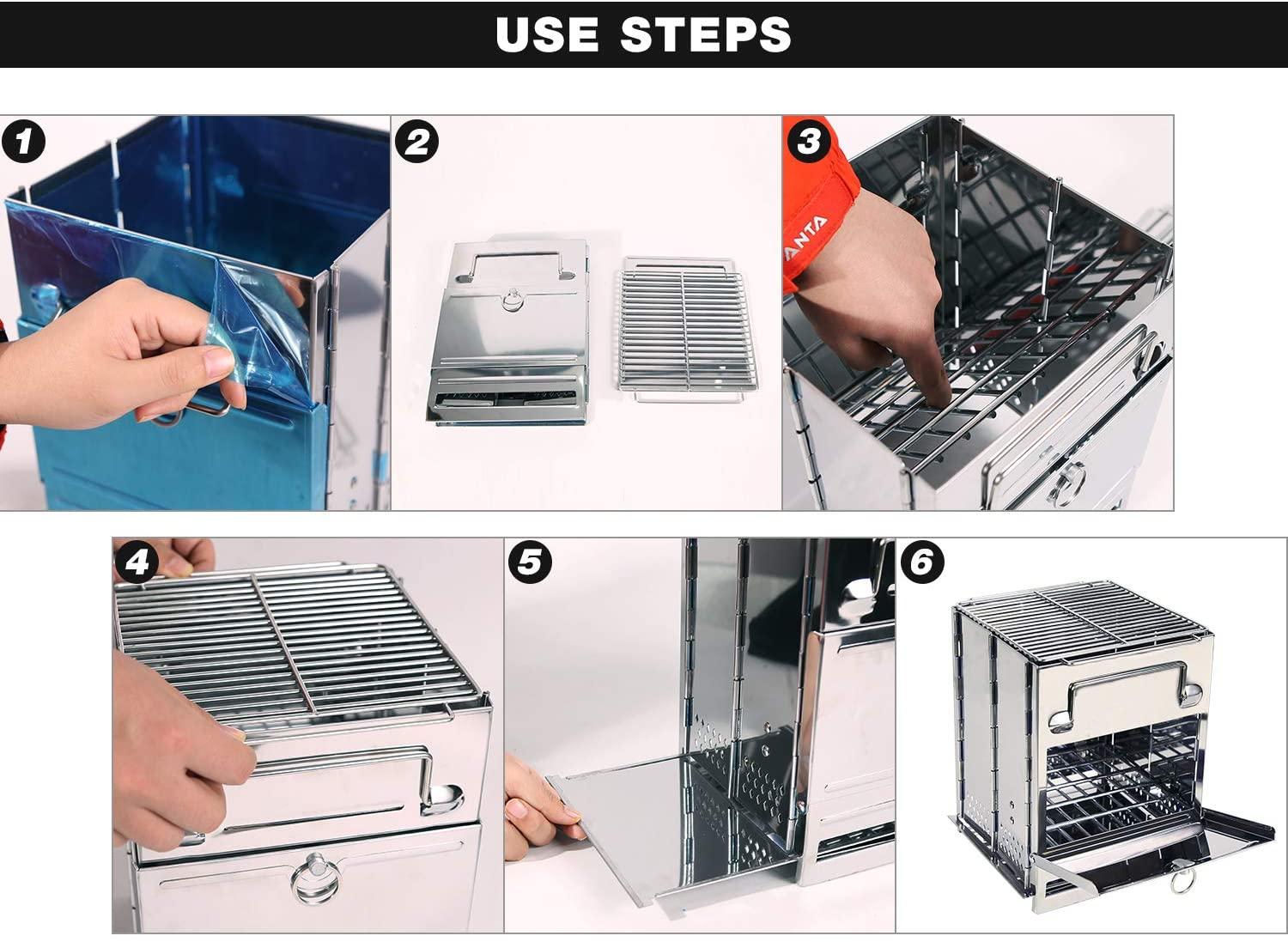 USE STEPS

1

2

3

ANTA

4

5

6