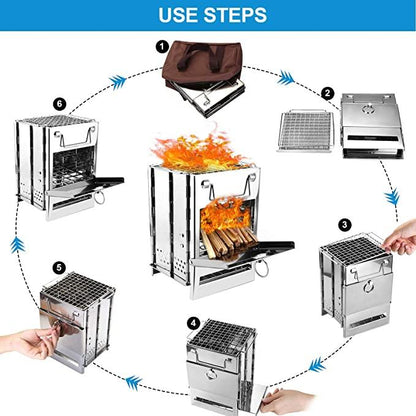 USE STEPS

1

2

3

4

5

6