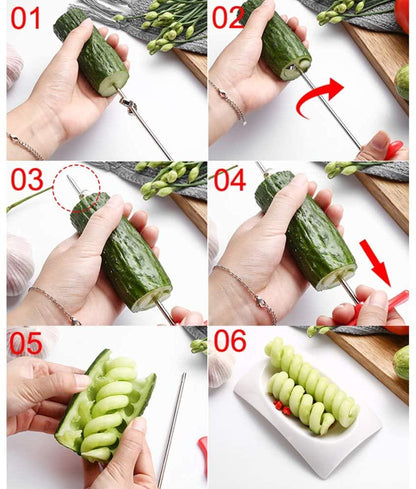 01

02

03

04

05

06