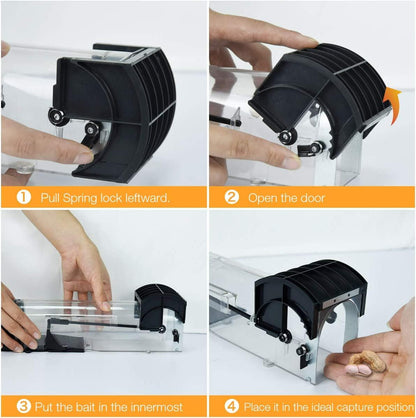 ① Pull Spring lock leftward.

② Open the door

③ Put the bait in the innermost

④ Place it in the ideal capture position