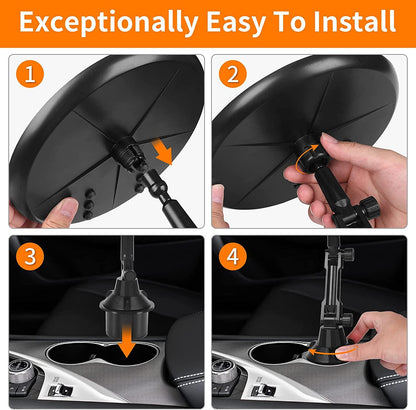 Exceptionally Easy To Install

1

2

3

4