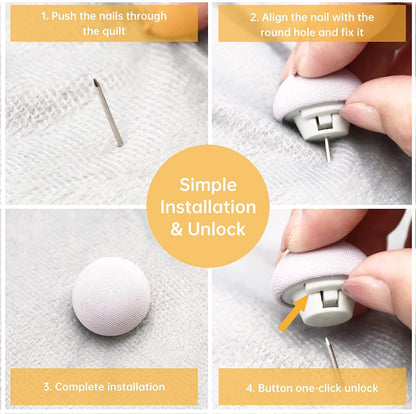 1. Push the nails through the quilt

2. Align the nail with the round hole and fix it

Simple Installation & Unlock

3. Complete installation

4. Button one-click unlock