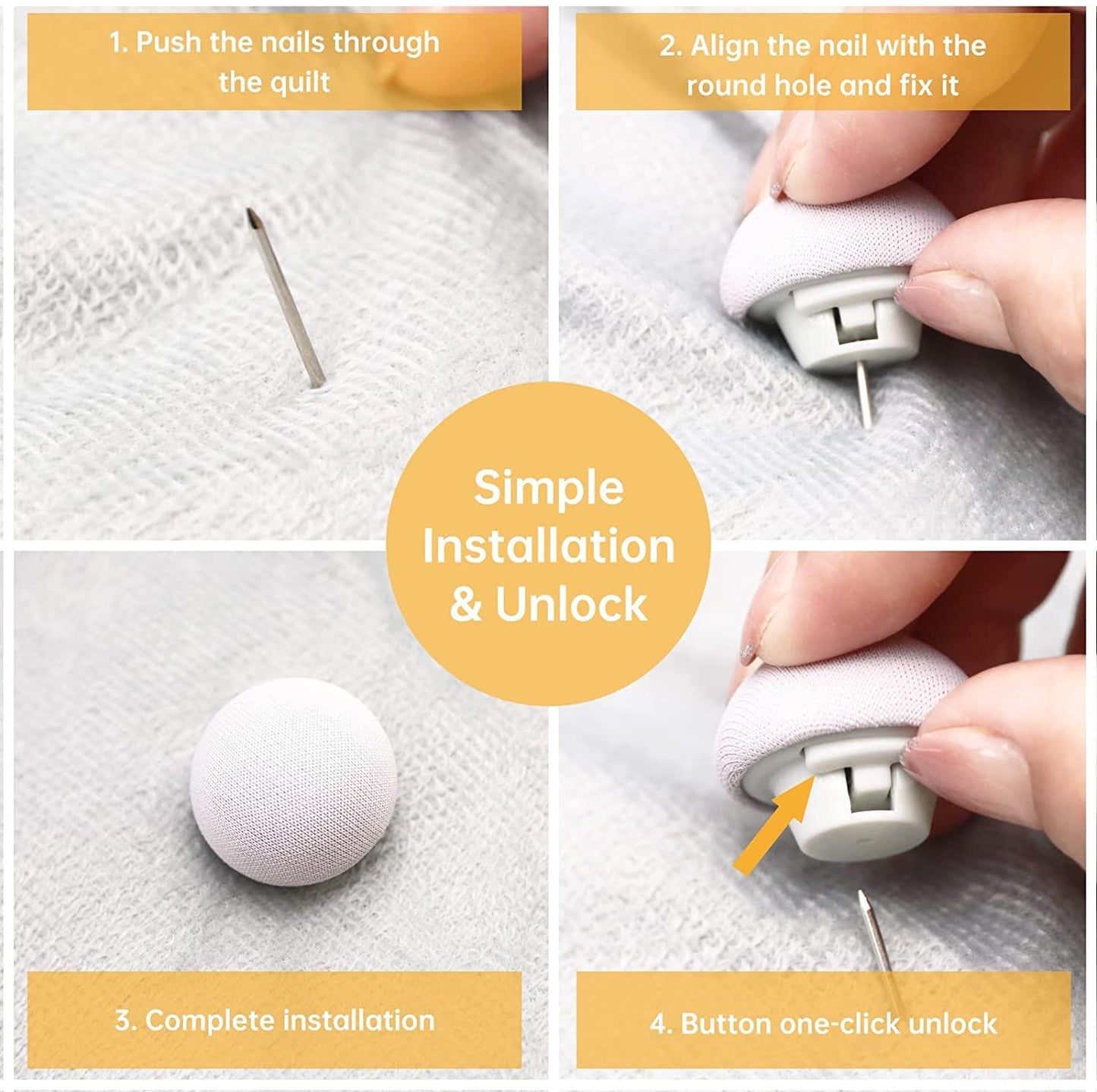 1. Push the nails through the quilt

2. Align the nail with the round hole and fix it

Simple Installation & Unlock

3. Complete installation

4. Button one-click unlock