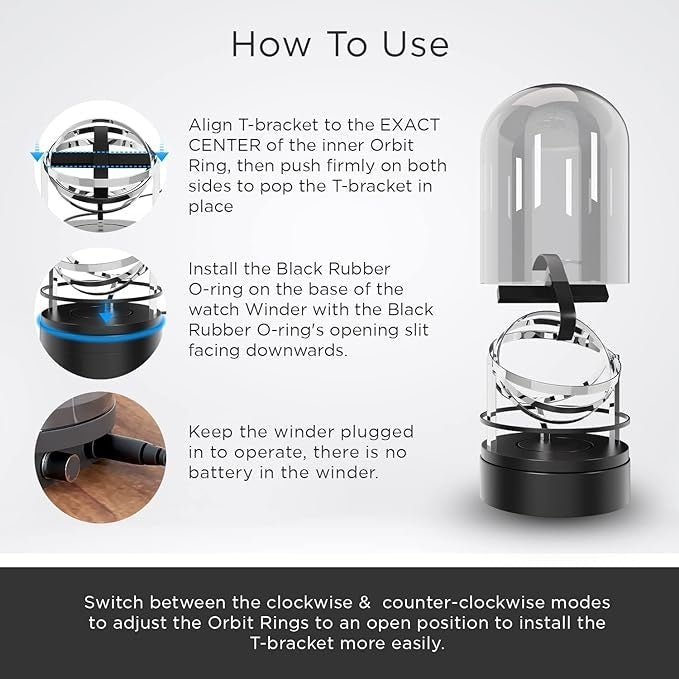 How To Use

Align T-bracket to the EXACT CENTER of the inner Orbit Ring, then push firmly on both sides to pop the T-bracket in place

Install the Black Rubber O-ring on the base of the watch Winder with the Black Rubber O-ring's opening slit facing downwards.

Keep the winder plugged in to operate, there is no battery in the winder.

Switch between the clockwise & counter-clockwise modes to adjust the Orbit Rings to an open position to install the T-bracket more easily.