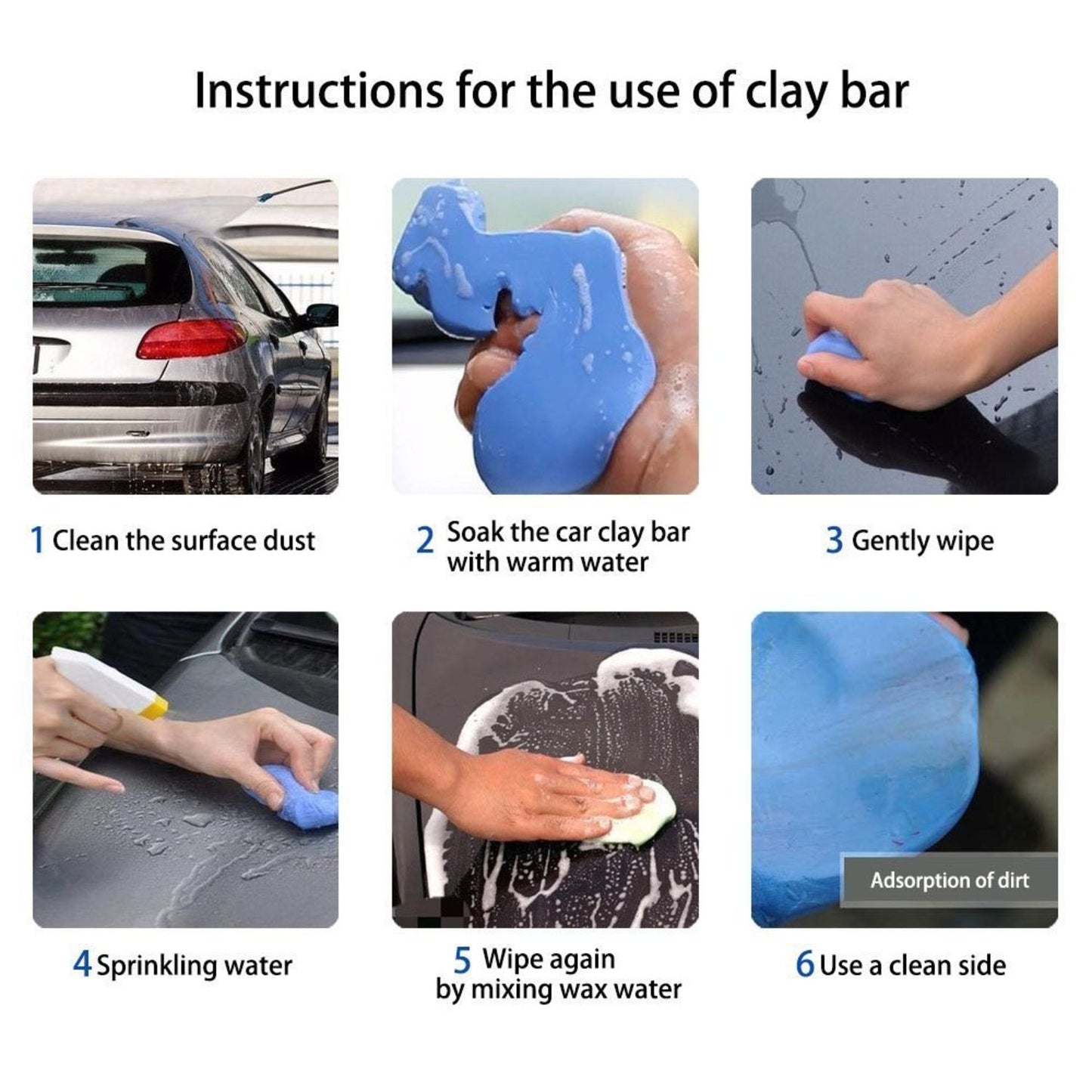 Instructions for the use of clay bar

1 Clean the surface dust

2 Soak the car clay bar with warm water

3 Gently wipe

4 Sprinkling water

5 Wipe again by mixing wax water

Adsorption of dirt

6 Use a clean side