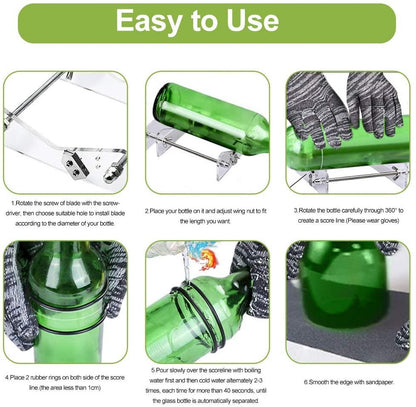 Easy to Use

1.Rotate the screw of blade with the screwdriver, then choose suitable hole to install blade according to the diameter of your bottle.

2.Place your bottle on it and adjust wing nut to fit the length you want.

3.Rotate the bottle carefully through 360° to create a score line (Please wear gloves)

4.Place 2 rubber rings on both side of the score line.(the area less than 1cm)

5.Pour slowly over the scoreline with boiling water first and then cold water alternately 2-3 times, each time for more than 40 seconds, until the glass bottle is automatically separated.

6.Smooth the edge with sandpaper.