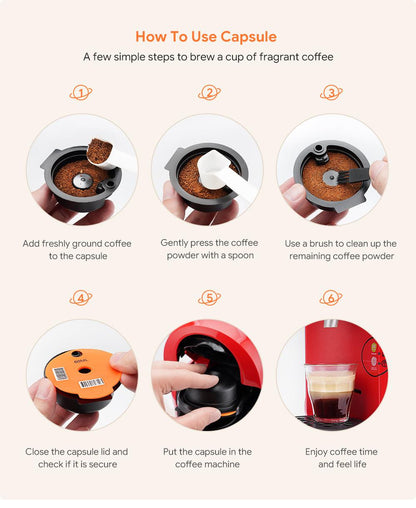 How To Use Capsule

A few simple steps to brew a cup of fragrant coffee

1

Add freshly ground coffee to the capsule

2

Gently press the coffee powder with a spoon

3

Use a brush to clean up the remaining coffee powder

4

Close the capsule lid and check if it is secure

5

Put the capsule in the coffee machine

6

Enjoy coffee time and feel life