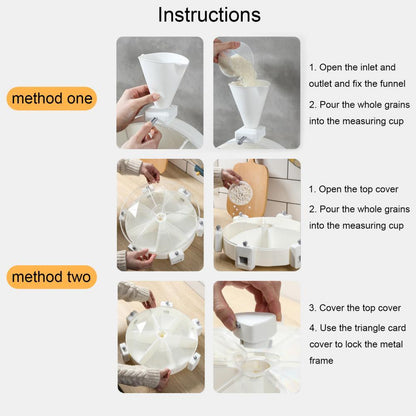 Instructions

method one

1. Open the inlet and outlet and fix the funnel

2. Pour the whole grains into the measuring cup

1. Open the top cover

2. Pour the whole grains into the measuring cup

method two

3. Cover the top cover

4. Use the triangle card cover to lock the metal frame