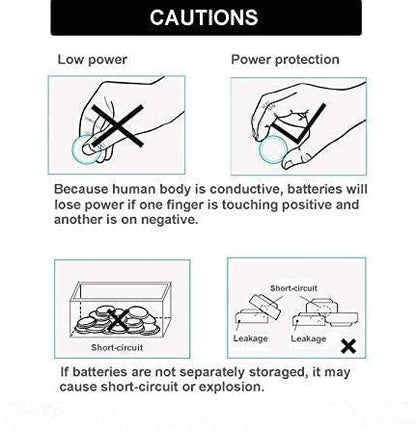 CAUTIONS

Low power

Power protection

Because human body is conductive, batteries will lose power if one finger is touching positive and another is on negative.

Short-circuit

Short-circuit

Leakage

Leakage

If batteries are not separately storaged, it may cause short-circuit or explosion.