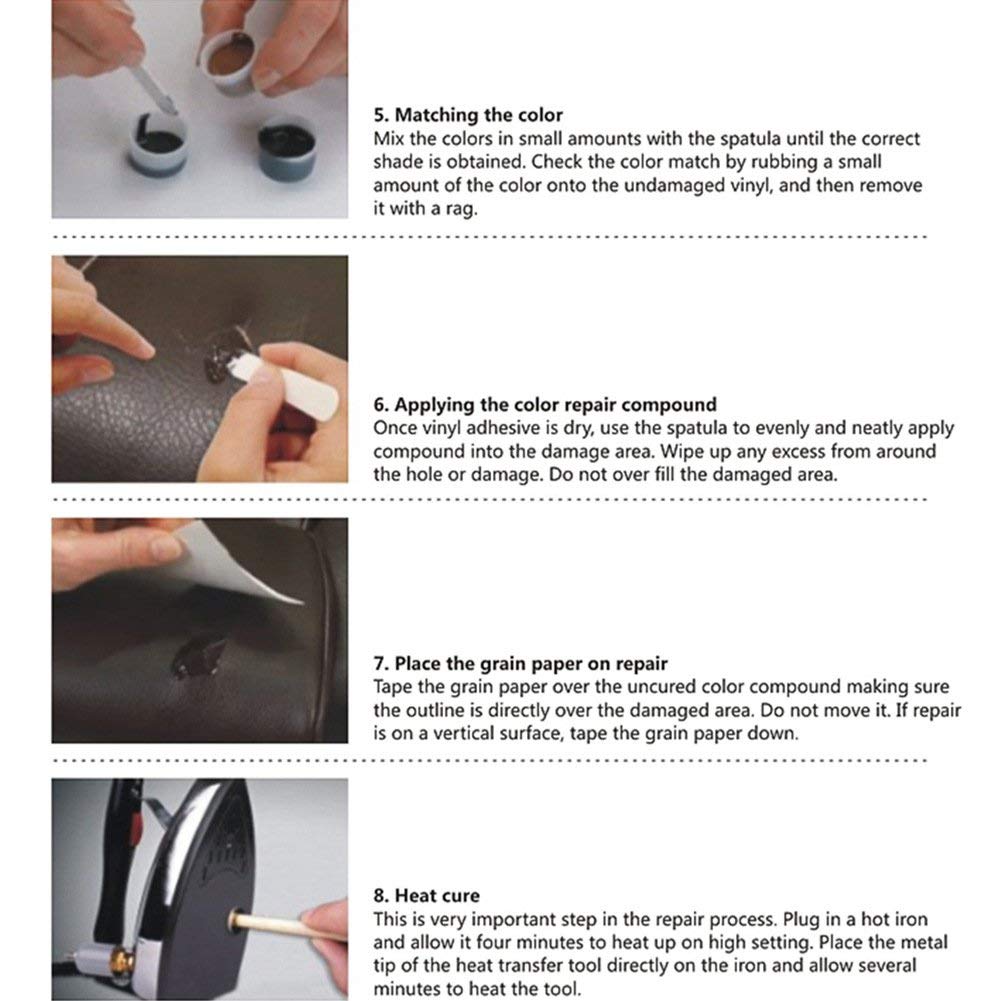 5. Matching the color
Mix the colors in small amounts with the spatula until the correct shade is obtained. Check the color match by rubbing a small amount of the color onto the undamaged vinyl, and then remove it with a rag.

6. Applying the color repair compound
Once vinyl adhesive is dry, use the spatula to evenly and neatly apply compound into the damage area. Wipe up any excess from around the hole or damage. Do not over fill the damaged area.

7. Place the grain paper on repair
Tape the grain paper over the uncured color compound making sure the outline is directly over the damaged area. Do not move it. If repair is on a vertical surface, tape the grain paper down.

8. Heat cure
This is very important step in the repair process. Plug in a hot iron and allow it four minutes to heat up on high setting. Place the metal tip of the heat transfer tool directly on the iron and allow several minutes to heat the tool.