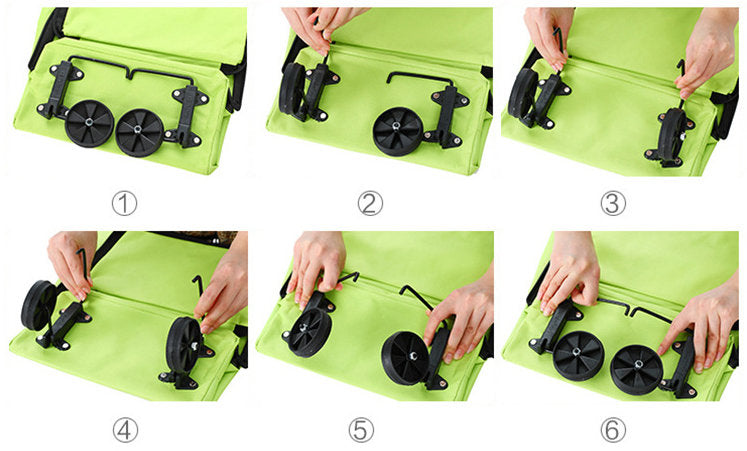 ①

②

③

④

⑤

⑥