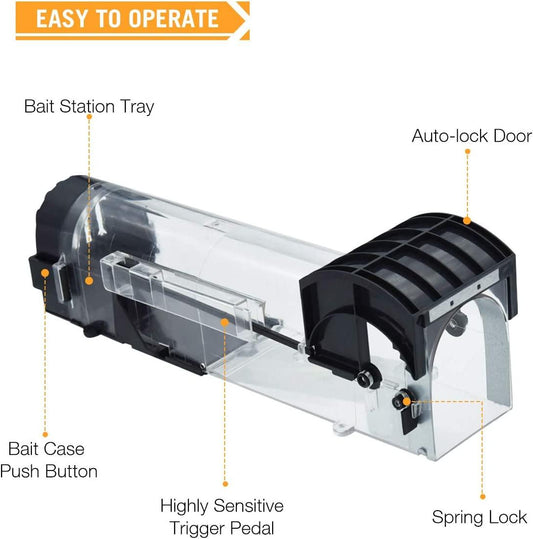 EASY TO OPERATE

Bait Station Tray

Auto-lock Door

Bait Case
Push Button

Highly Sensitive
Trigger Pedal

Spring Lock