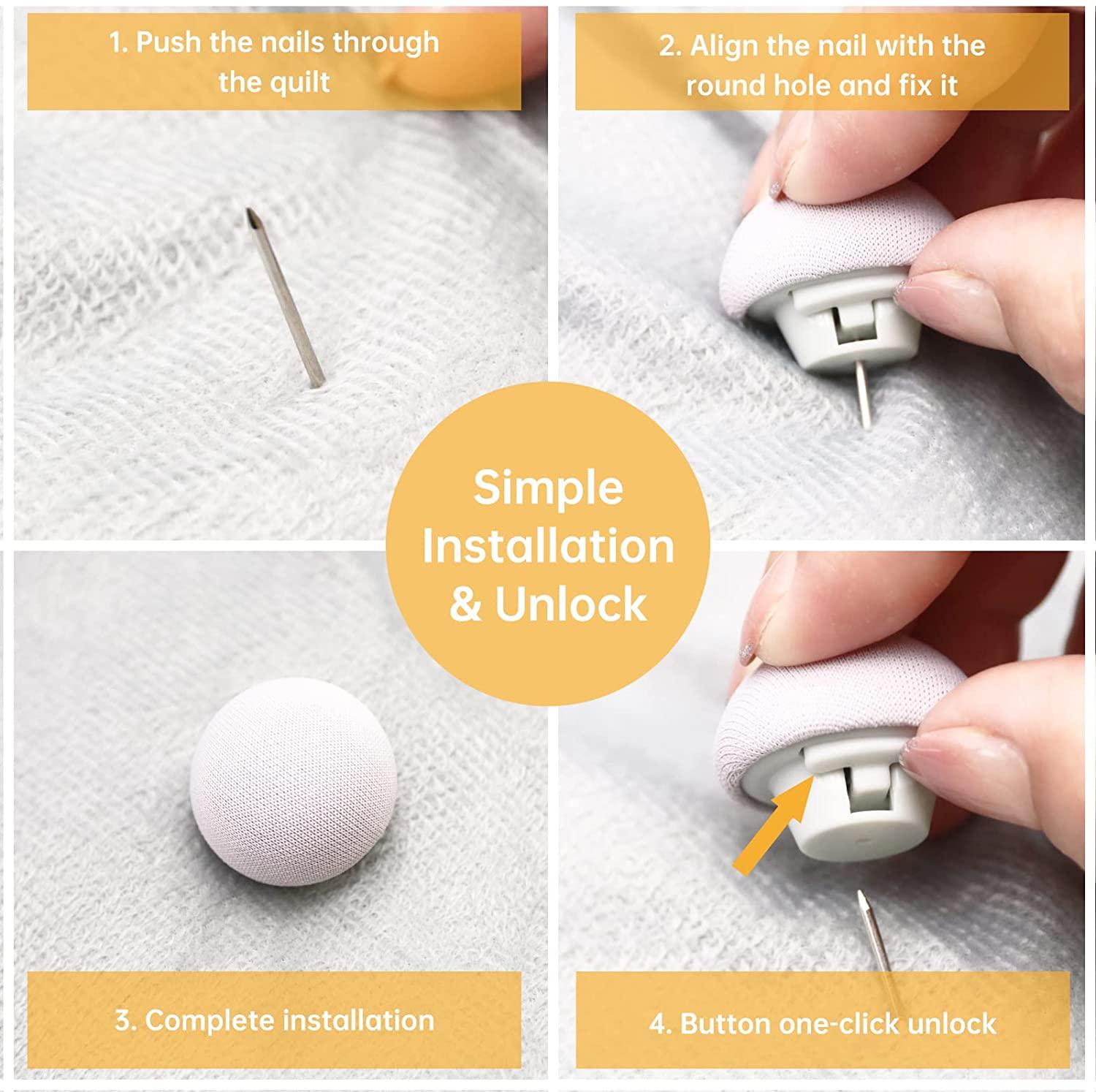 1. Push the nails through the quilt

2. Align the nail with the round hole and fix it

Simple Installation & Unlock

3. Complete installation

4. Button one-click unlock