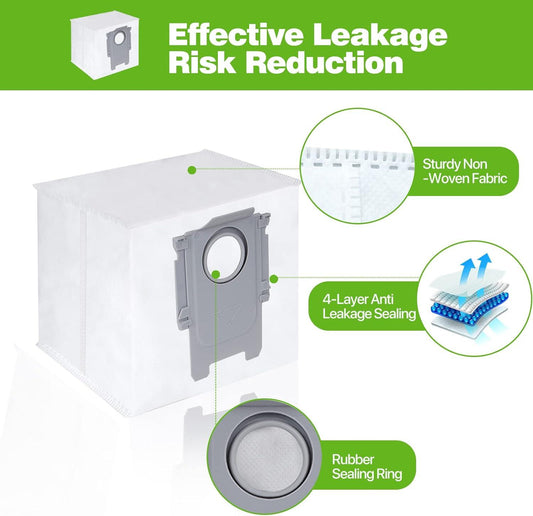 Effective Leakage Risk Reduction

Sturdy Non -Woven Fabric

4-Layer Anti Leakage Sealing

Rubber Sealing Ring