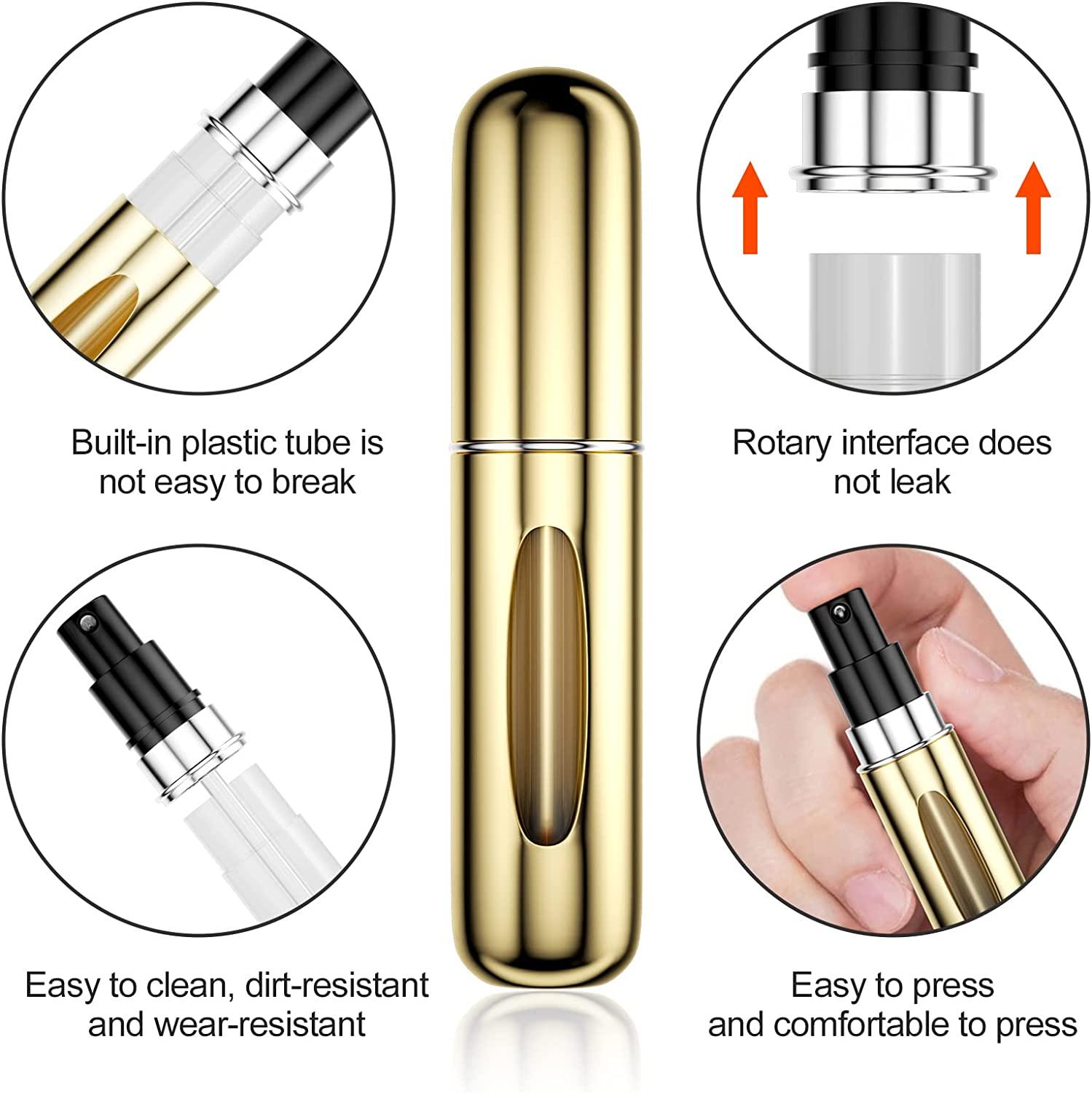 Built-in plastic tube is not easy to break

Rotary interface does not leak

Easy to clean, dirt-resistant and wear-resistant

Easy to press and comfortable to press