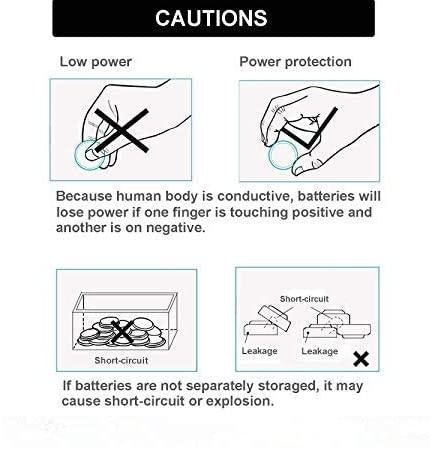 CAUTIONS

Low power

Power protection

Because human body is conductive, batteries will lose power if one finger is touching positive and another is on negative.

Short-circuit

Short-circuit

Leakage

Leakage

If batteries are not separately storaged, it may cause short-circuit or explosion.